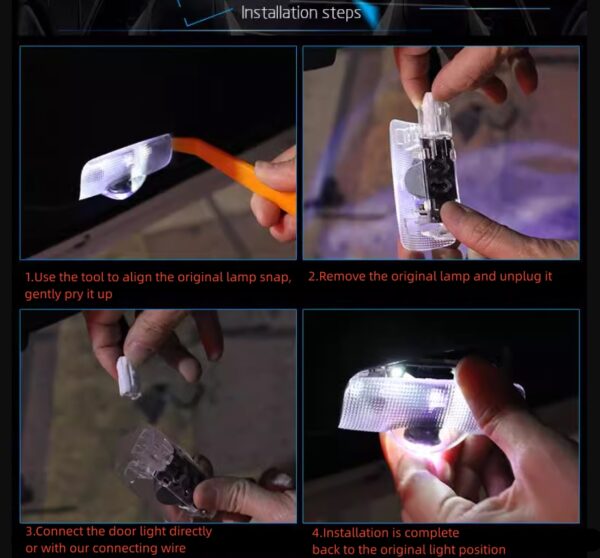 Installation steps

1.Use the tool to align the original lamp snap, gently pry it up

2.Remove the original lamp and unplug it

3.Connect the door light directly or with our connecting wire

4.Installation is complete back to the original light position