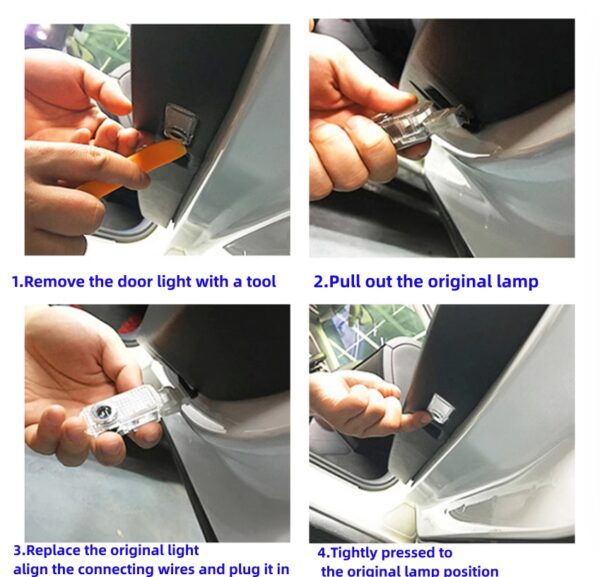 1.Remove the door light with a tool

2.Pull out the original lamp

3.Replace the original light align the connecting wires and plug it in

4.Tightly pressed to the original lamp position